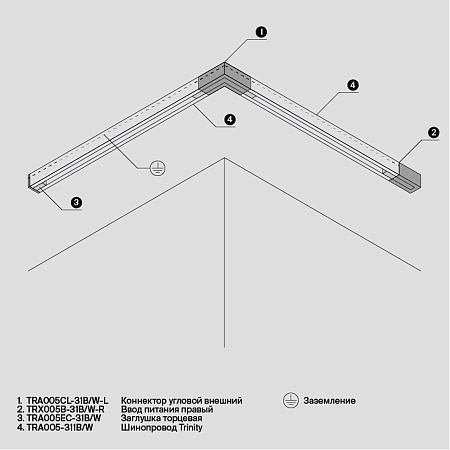 1

4

4

2

3

1. TRA005CL-31B/W-L Коннектор угловой внешний
2. TRX005B-31B/W-R Ввод питания правый
3. TRA005EC-31B/W Заглушка торцевая
4. TRA005-311B/W Шинопровод Trinity

Заземление