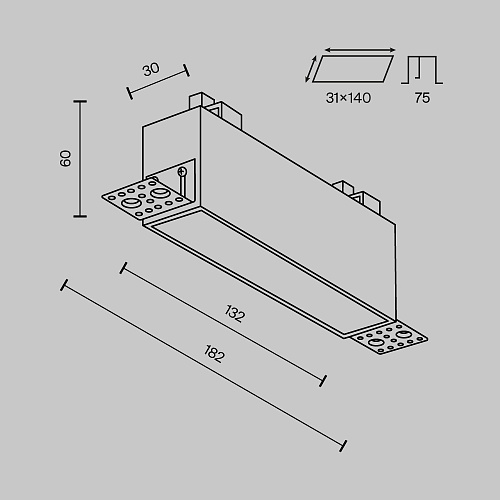 30

31×140

75

60

132

182