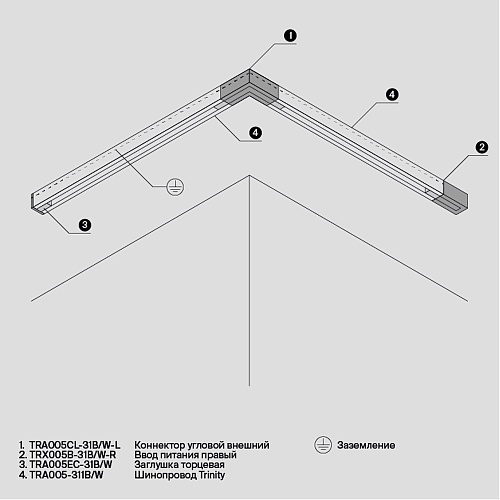 1

4

4

2

3

1. TRA005CL-31B/W-L Коннектор угловой внешний
2. TRX005B-31B/W-R Ввод питания правый
3. TRA005EC-31B/W Заглушка торцевая
4. TRA005-311B/W Шинопровод Trinity

Заземление