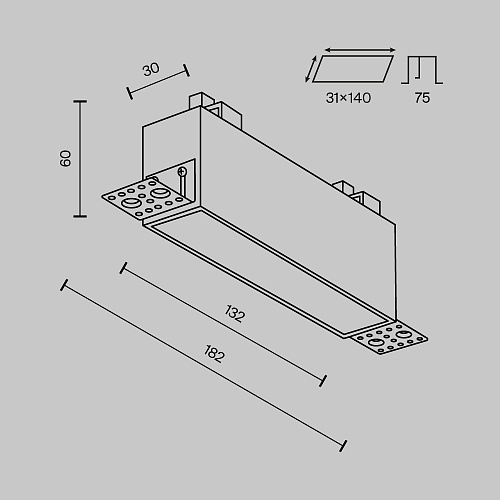 30

31×140

75

60

132

182