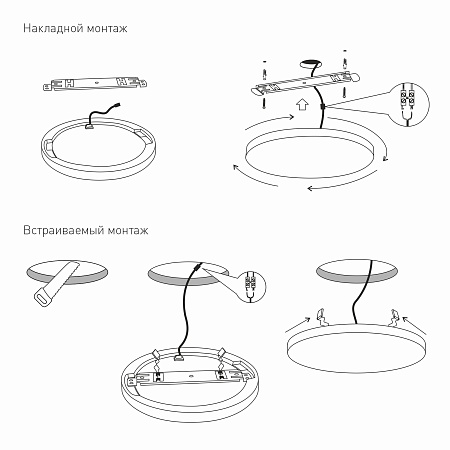 Накладной монтаж

Встраиваемый монтаж