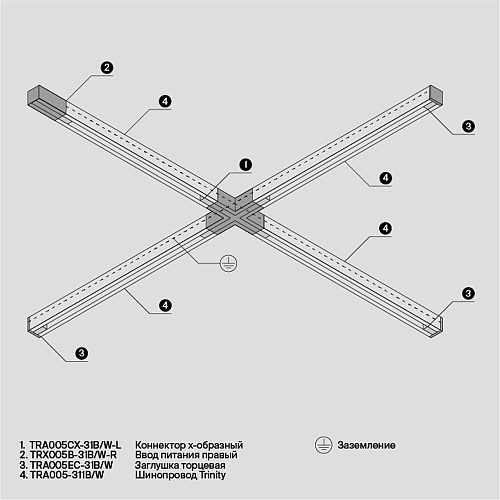 2
4
3
1
4
4
3
4
3

1. TRA005CX-31B/W-L Коннектор х-образный
2. TRX005B-31B/W-R Ввод питания правый
3. TRA005EC-31B/W Заглушка торцевая
4. TRA005-311B/W Шинопровод Trinity

Заземление