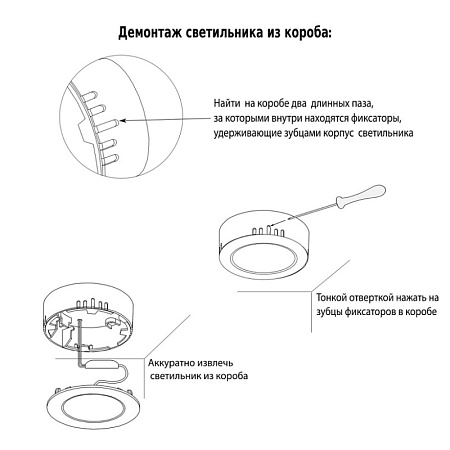 Демонтаж светильника из короба:

Найти на коробе два длинных паза, за которыми внутри находятся фиксаторы, удерживающие зубцами корпус светильника

Тонкой отверткой нажать на зубцы фиксаторов в коробе

Аккуратно извлечь светильник из короба