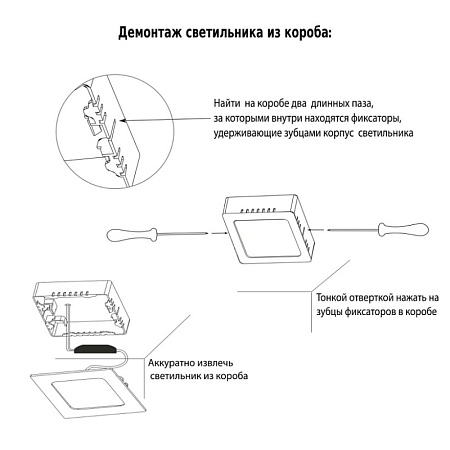 Демонтаж светильника из короба:

Найти на коробе два длинных паза, за которыми внутри находятся фиксаторы, удерживающие зубцами корпус светильника

Тонкой отверткой нажать на зубцы фиксаторов в коробе

Аккуратно извлечь светильник из короба