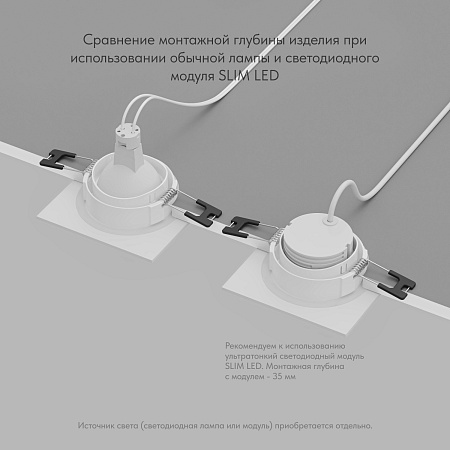 Сравнение монтажной глубины изделия при использовании обычной лампы и светодиодного модуля SLIM LED

Рекомендуем к использованию ультратонкий светодиодный модуль SLIM LED. Монтажная глубина с модулем - 35 мм

Источник света (светодиодная лампа или модуль) приобретается отдельно.