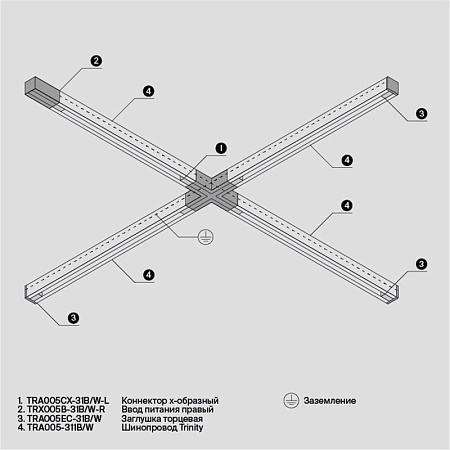 2

4

3

1

4

4

3

4

3

1. TRA005CX-31B/W-L Коннектор х-образный
2. TRX005B-31B/W-R Ввод питания правый
3. TRA005EC-31B/W Заглушка торцевая
4. TRA005-311B/W Шинопровод Trinity

Заземление