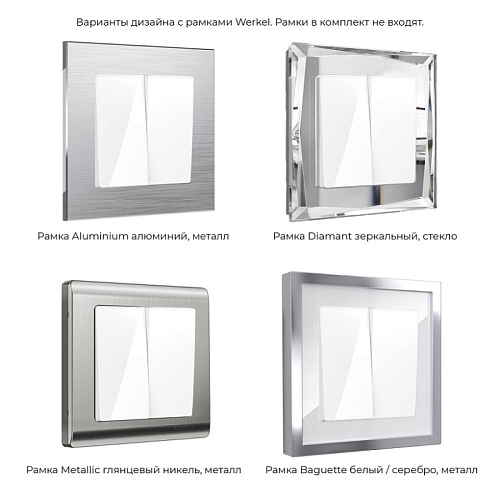 Варианты дизайна с рамками Werkel. Рамки в комплект не входят.

Рамка Aluminium алюминий, металл

Рамка Diamant зеркальный, стекло

Рамка Metallic глянцевый никель, металл

Рамка Baguette белый / серебро, металл