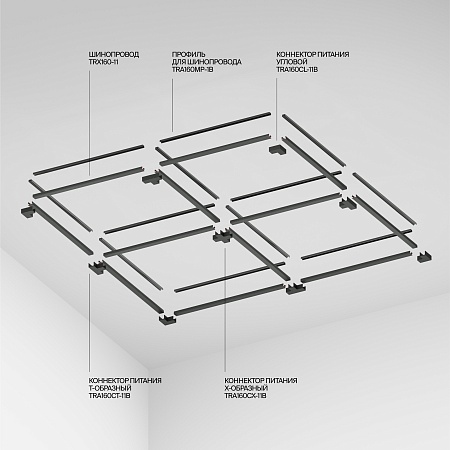 ШИНОПРОВОД
TRX160-11

ПРОФИЛЬ
ДЛЯ ШИНОПРОВОДА
TRA160MP-1B

КОННЕКТОР ПИТАНИЯ
УГЛОВОЙ
TRA160CL-11B

КОННЕКТОР ПИТАНИЯ
Т-ОБРАЗНЫЙ
TRA160CT-11B

КОННЕКТОР ПИТАНИЯ
Х-ОБРАЗНЫЙ
TRA160CX-11B