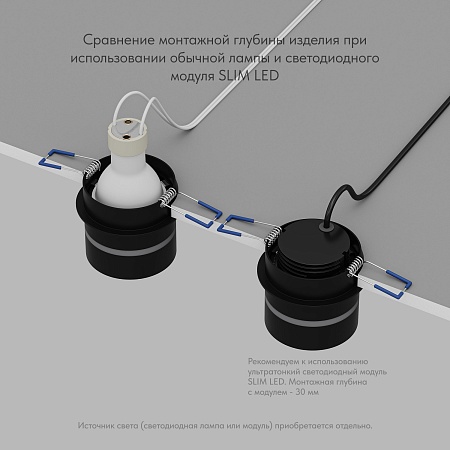 Сравнение монтажной глубины изделия при использовании обычной лампы и светодиодного модуля SLIM LED

Рекомендуем к использованию ультратонкий светодиодный модуль SLIM LED. Монтажная глубина с модулем - 30 мм.

Источник света (светодиодная лампа или модуль) приобретается отдельно.