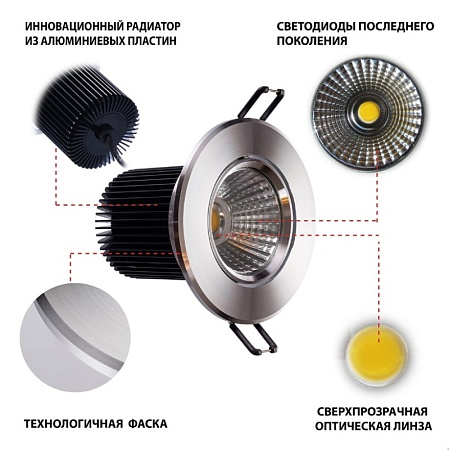 ИННОВАЦИОННЫЙ РАДИАТОР ИЗ АЛЮМИНИЕВЫХ ПЛАСТИН

СВЕТОДИОДЫ ПОСЛЕДНЕГО ПОКОЛЕНИЯ

ТЕХНОЛОГИЧНАЯ ФАСКА

СВЕРХПРОЗРАЧНАЯ ОПТИЧЕСКАЯ ЛИНЗА